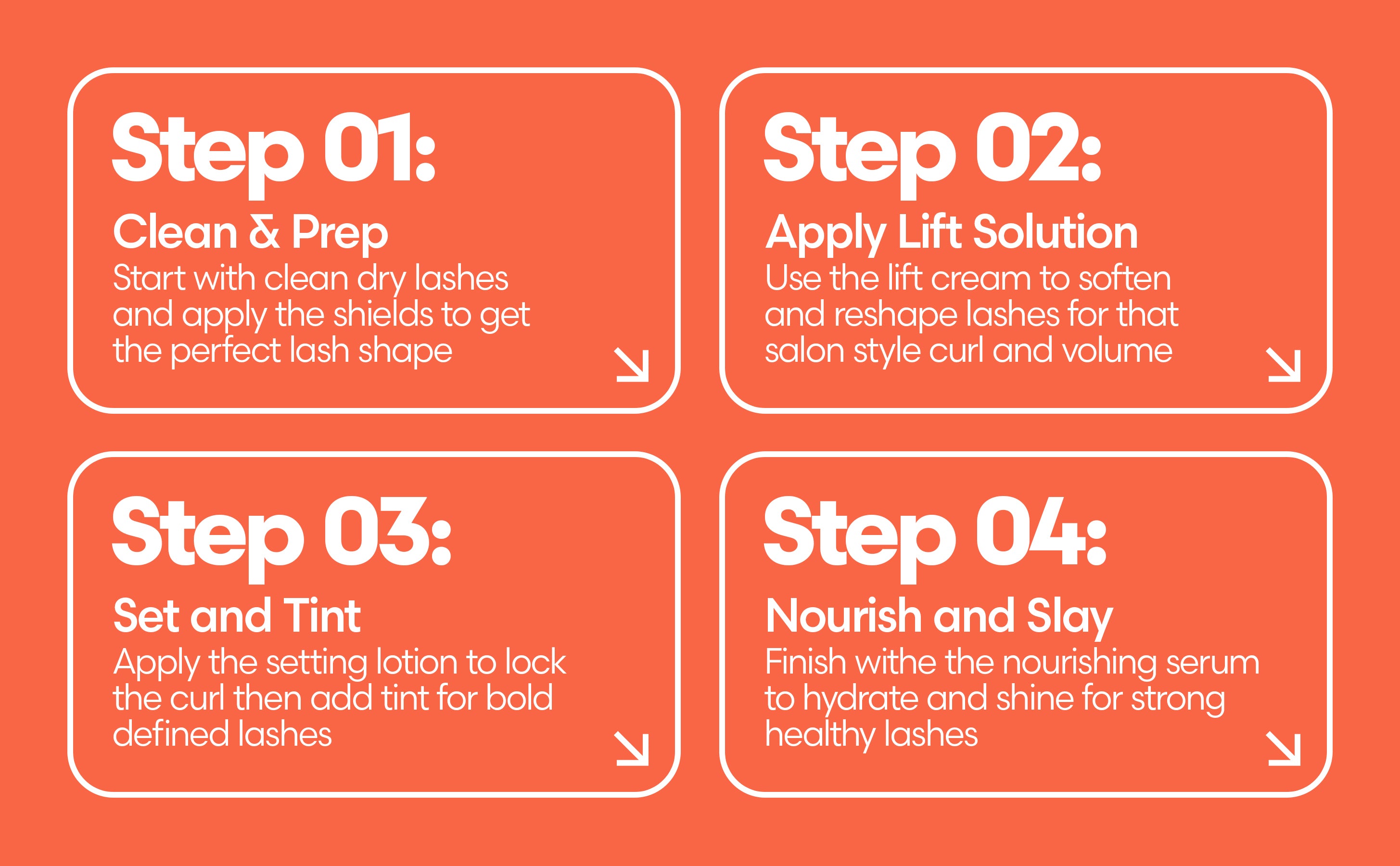 Step 01:
Clean & Prep
Start with clean dry lashes and apply the shields to get the perfect lash shape

Step 02:
Apply Lift Solution
Use the lift cream to soften and reshape lashes for that salon style curl and volume

Step 03:
Set and Tint
Apply the setting lotion to lock the curl then add tint for bold defined lashes

Step 04:
Nourish and Slay
Finish withe the nourishing serum to hydrate and shine for strong healthy lashes